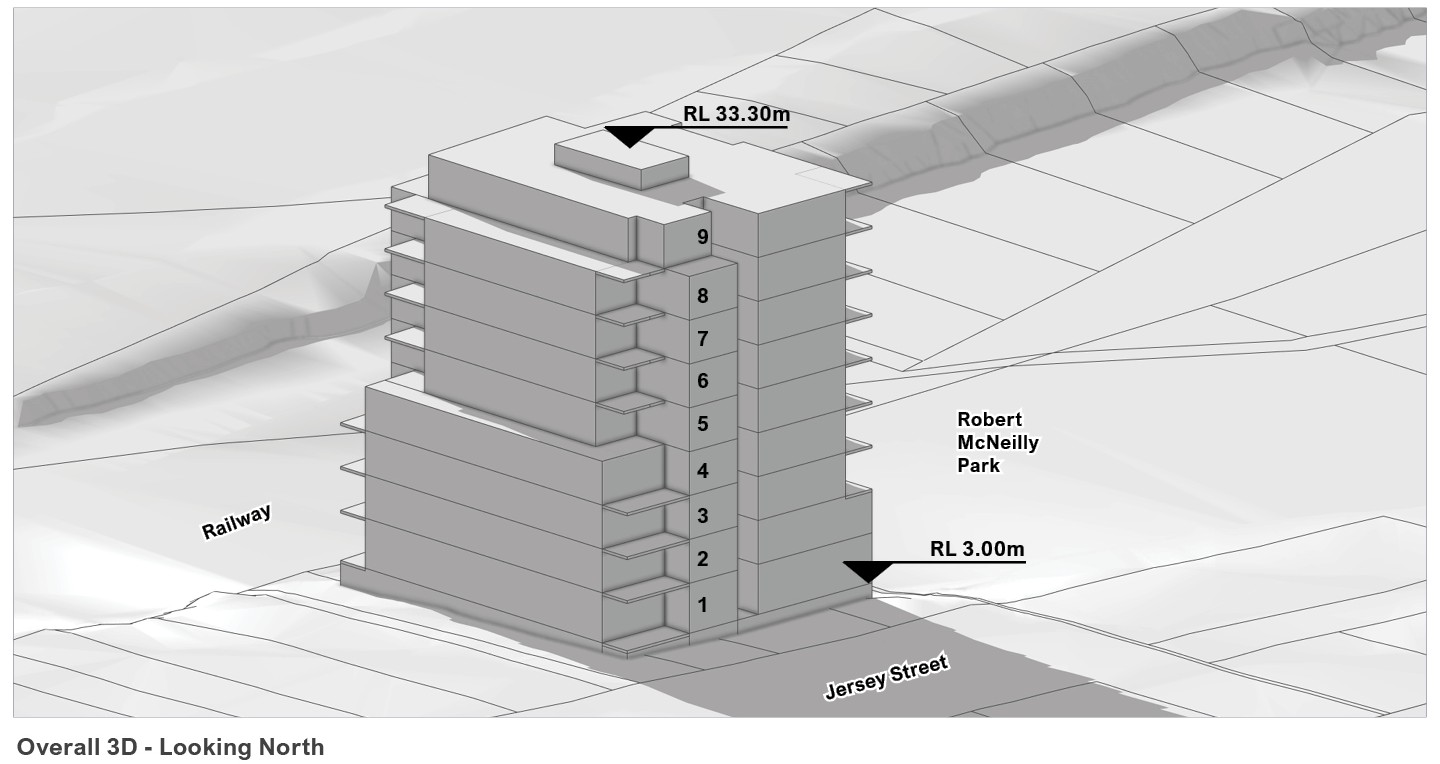 RL 33.30m

9
8
7
6
5
4
3
2
1

Robert McNeilly Park

Railway

RL 3.00m

Jersey Street

Overall 3D - Looking North